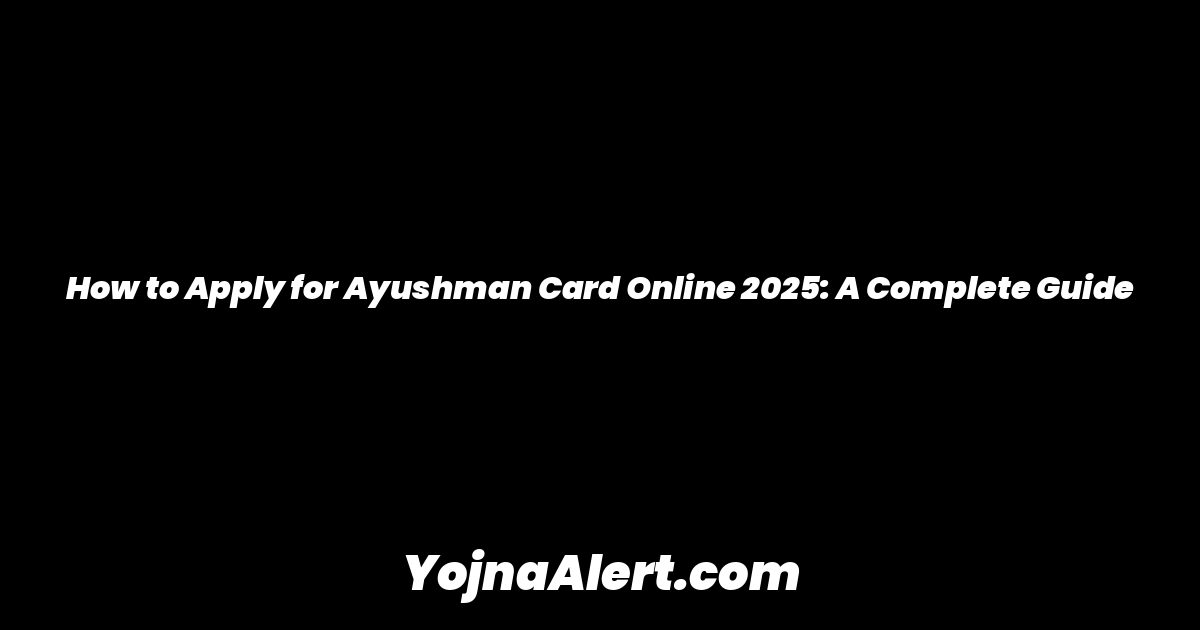 How to Apply for Ayushman Card Online 2025: A Complete Guide

YojnaAlert.com